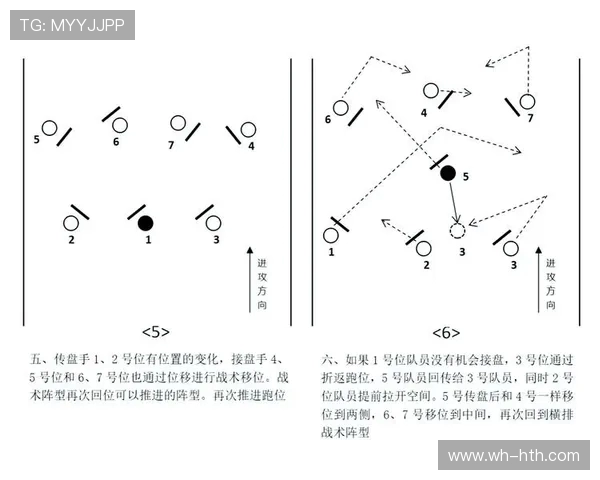 TG: MYYJJPP

5 6 7 4

2 1 3

进攻方向

<5>

五、传盘手 1、2 号位有位置的变化，接盘手 4、5 号位和 6、7 号位也通过位移进行战术移位。战术阵型再次回位可以推进的阵型。再次推进跑位

6 4 7

5

1 2 3 3

进攻方向

<6>

六、如果 1 号位队员没有机会接盘，3 号位通过折返跑位，5 号队员回传给 3 号队员，同时 2 号位队员提前拉开空间。5 号传盘后和 4 号一样移位到两侧，6、7 号移位到中间，再次回到横排战术阵型

www.wh-hth.com